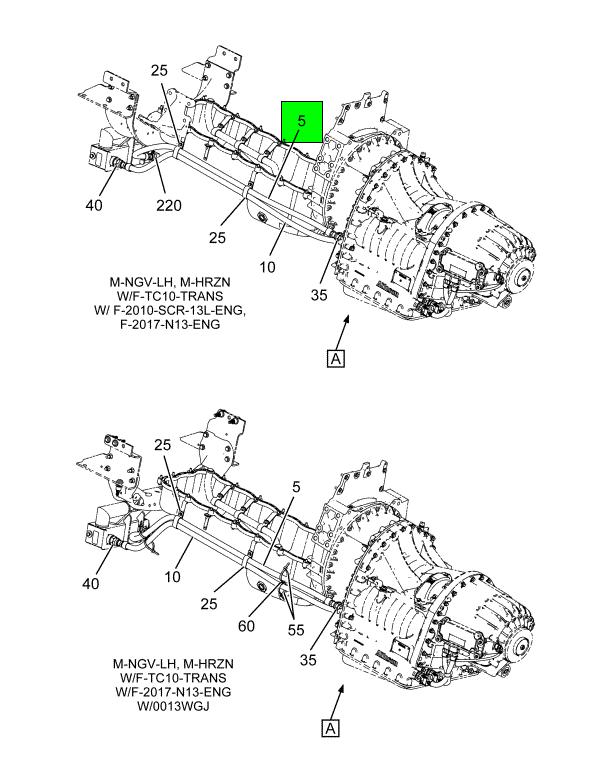 25

5

40

220

25

10

35

M-NGV-LH, M-HRZN
W/F-TC10-TRANS
W/ F-2010-SCR-13L-ENG,
F-2017-N13-ENG

A

25

5

40

10

25

60

55

35

M-NGV-LH, M-HRZN
W/F-TC10-TRANS
W/F-2017-N13-ENG
W/0013WGJ

A