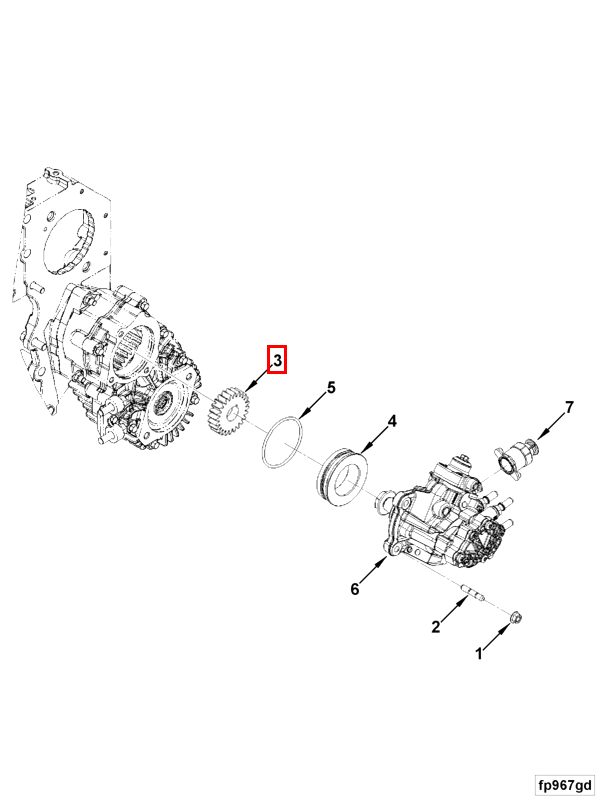 3
5
4
7
6
2
1
fp967gd