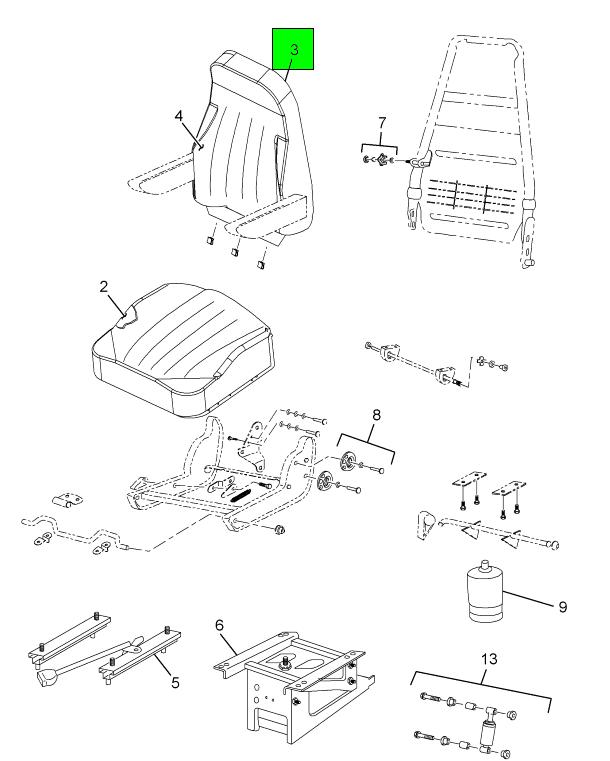 3
4
7
2
8
9
6
5
13