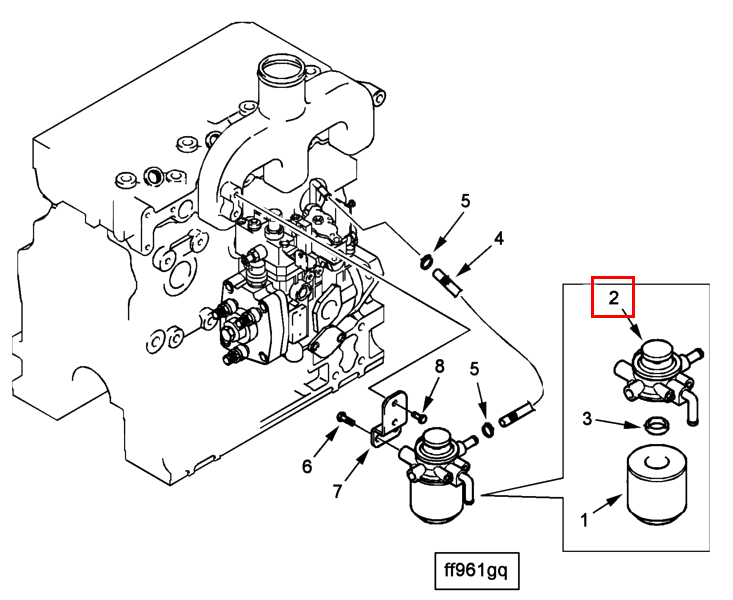 5
4
2
8
5
3
6
7
1
ff961gq