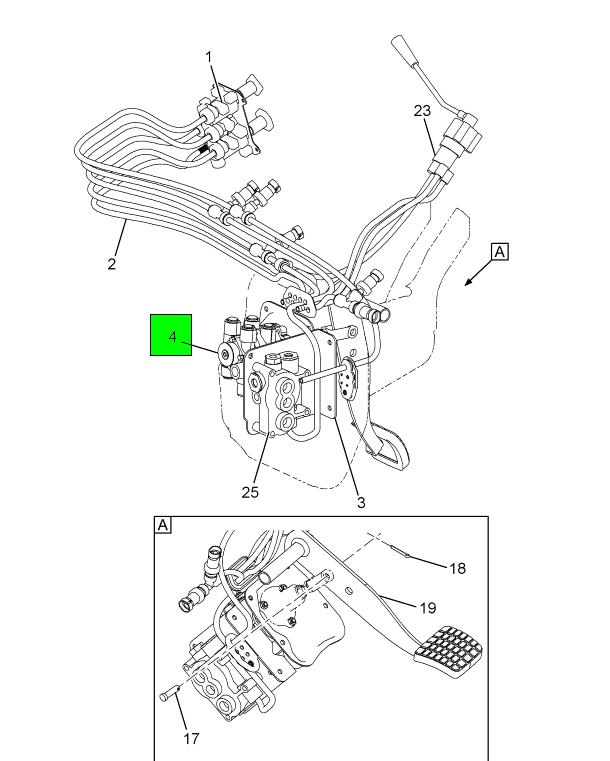 1
23
2
A
4
25
3
A
18
19
17