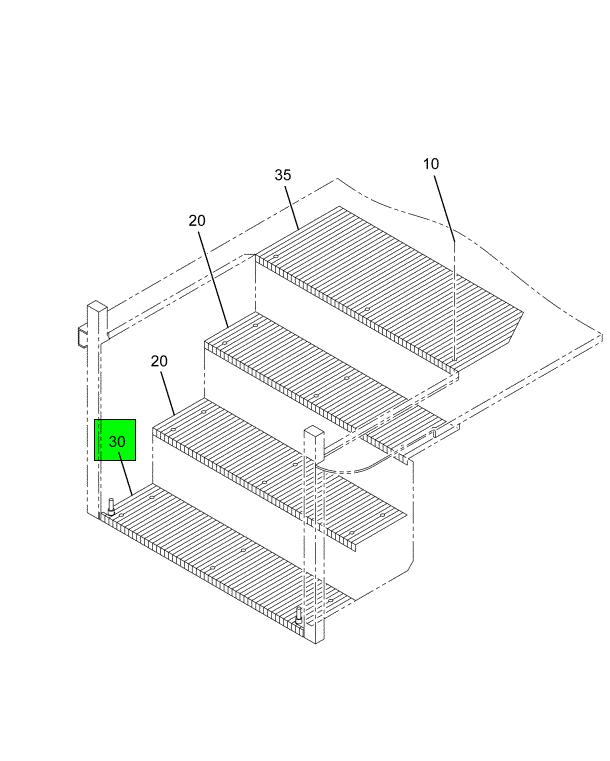 35
10
20
20
30