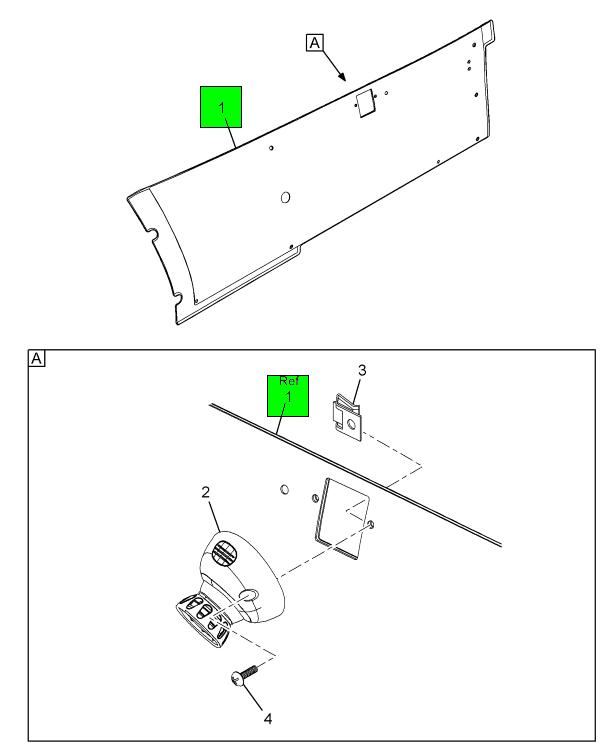 A
1
A
Ref
1
3
2
4