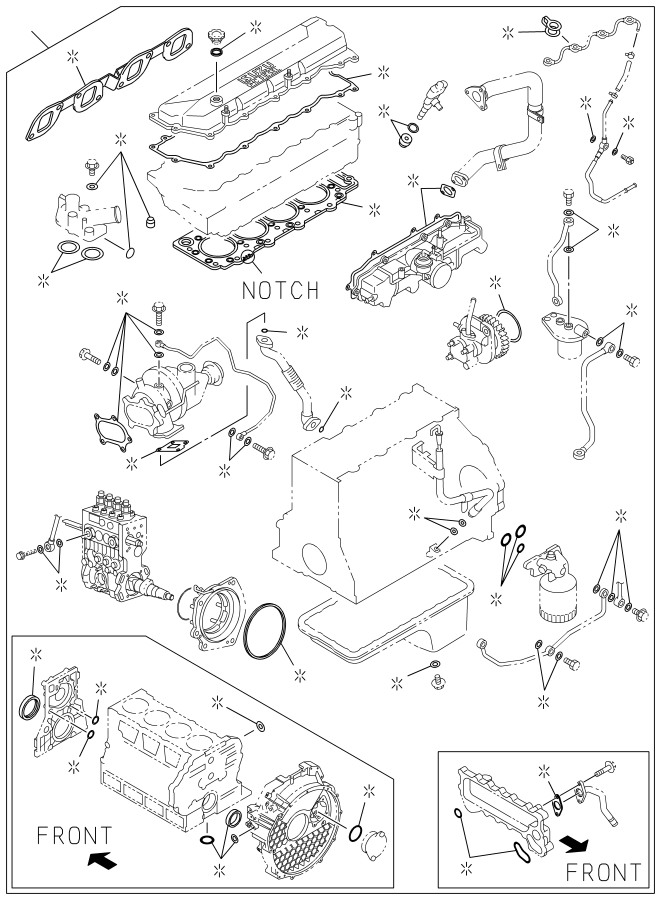 NOTCH

FRONT

FRONT