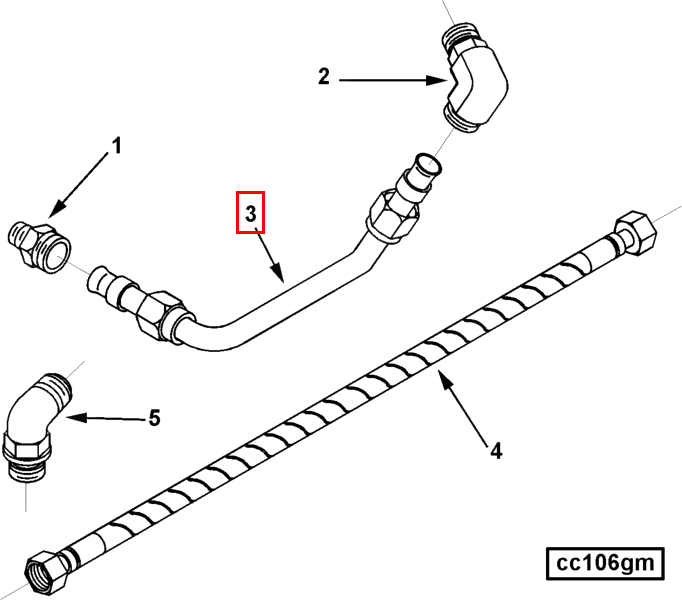 2

1

3

5

4

cc106gm