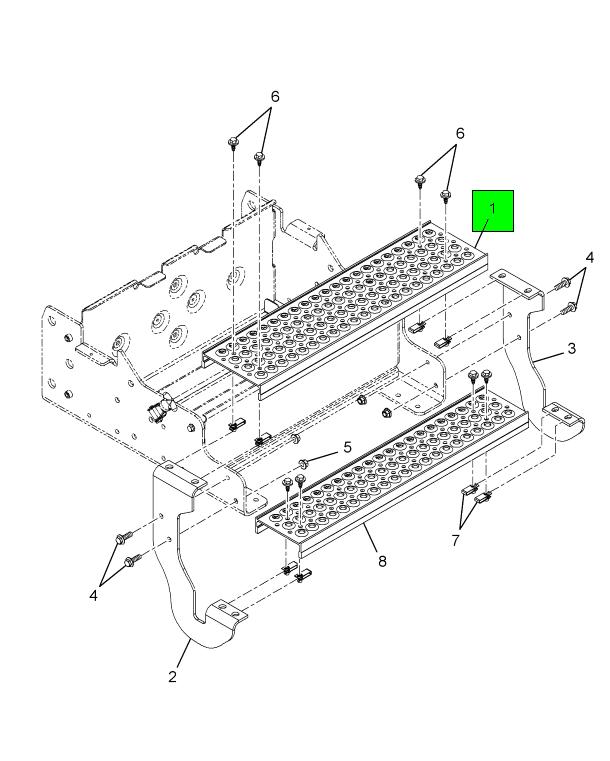 6
6
1
4
3
5
7
8
4
2