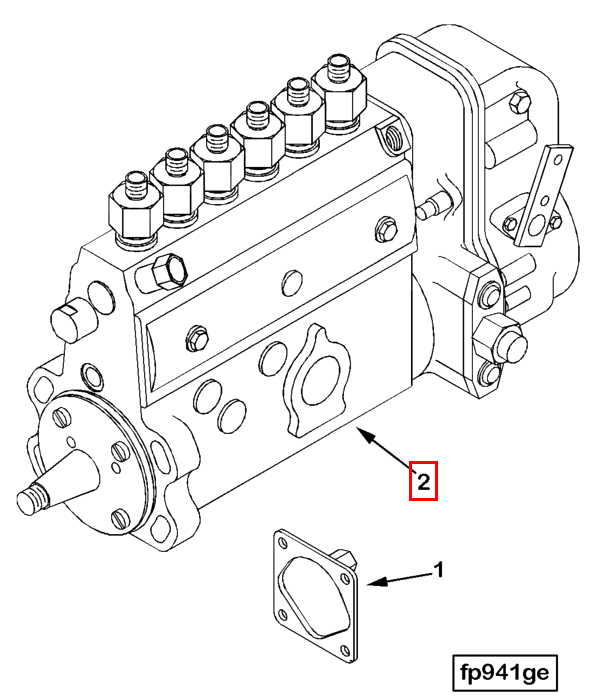 2

1

fp941ge