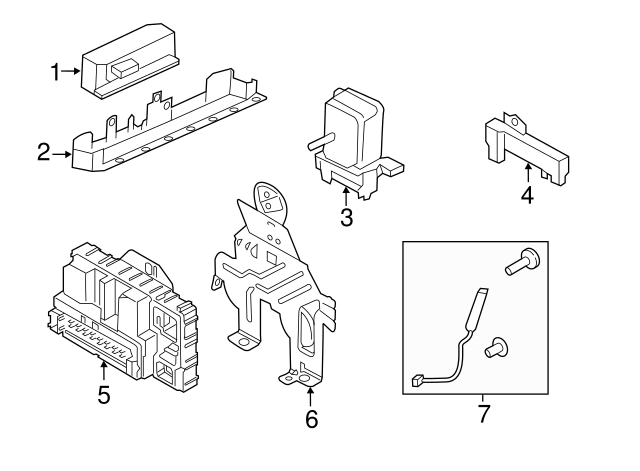 1
2
3
4
5
6
7