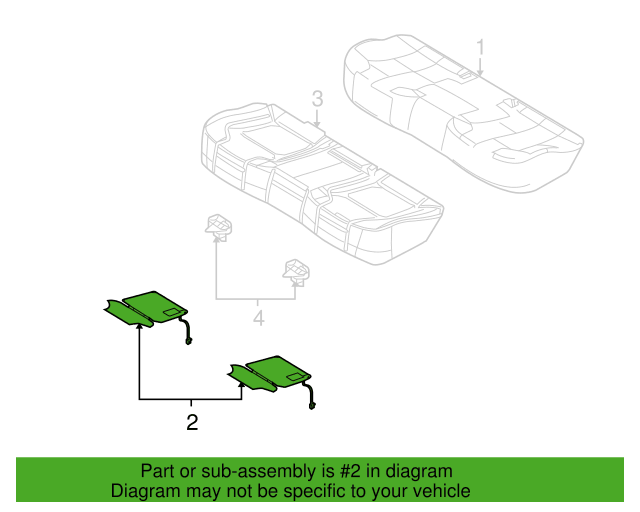 1

3

4

2

Part or sub-assembly is #2 in diagram
Diagram may not be specific to your vehicle