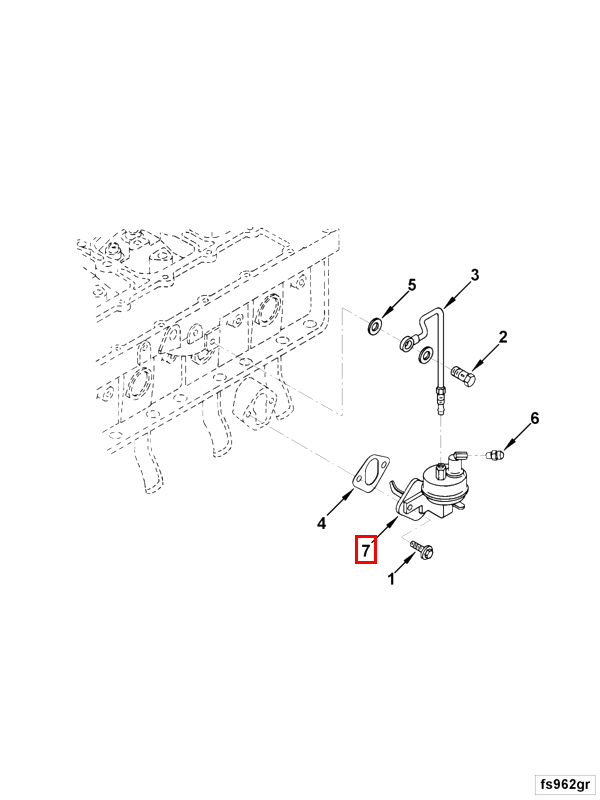 5
3
2
6
4
7
1
fs962gr