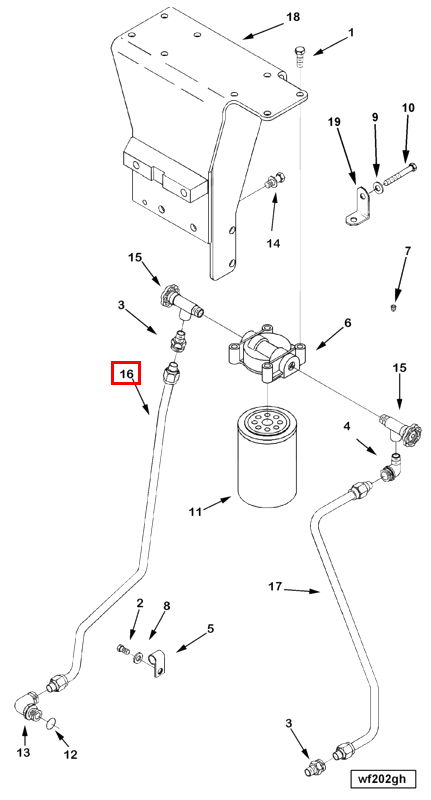 18
1
19
9
10
14
7
15
3
6
16
15
4
11
17
2
8
5
13
12
3
wf202gh