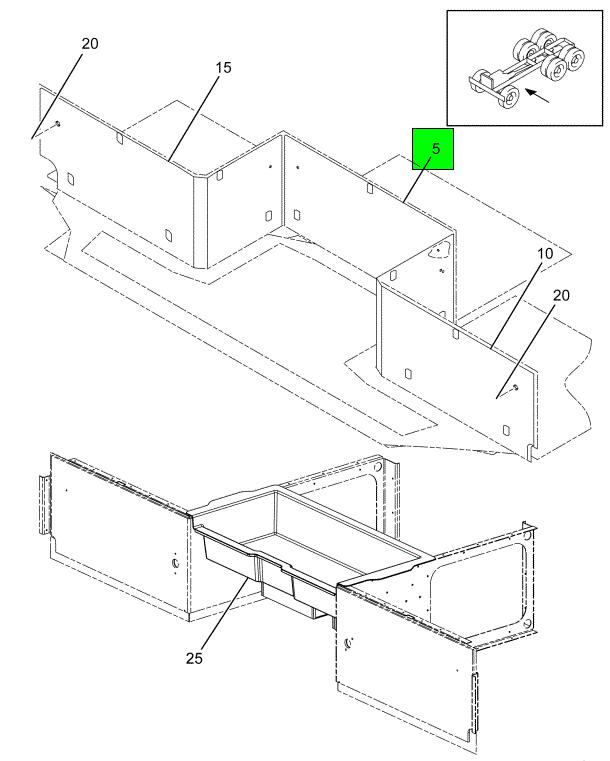 20
15
5
10
20
25