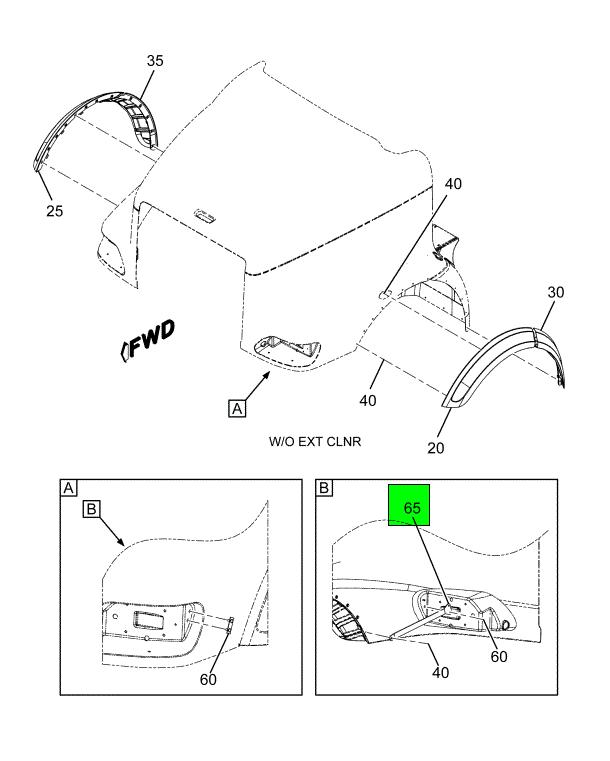 35

25

40

30

FWD

A

40

20

W/O EXT CLNR

A

B

60

B

65

60

40