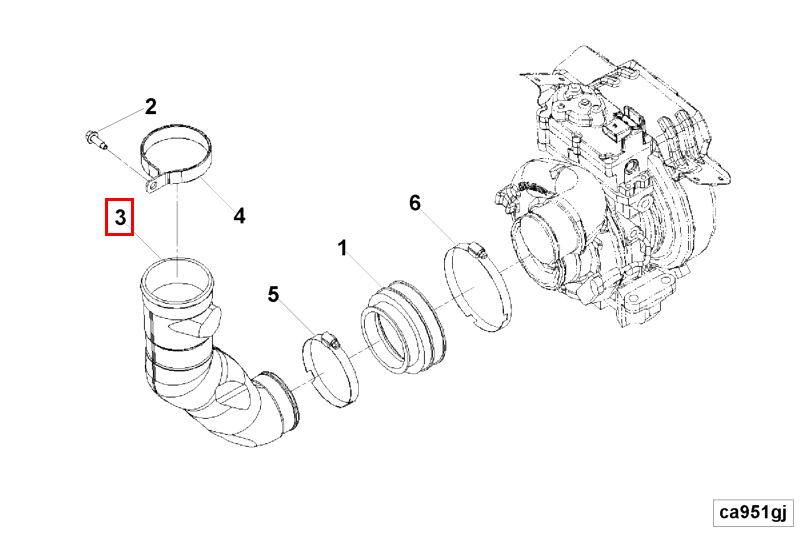 2
3
4
6
1
5
ca951gj