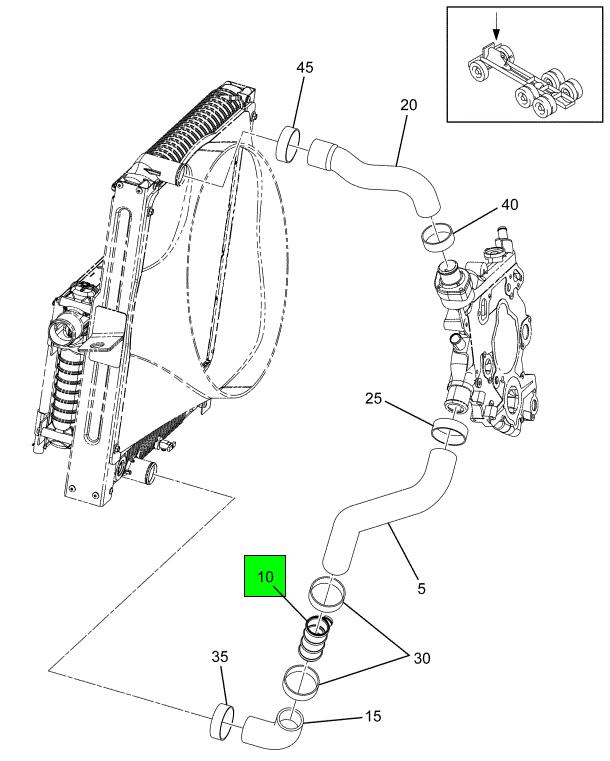 45
20
40
25
5
10
30
35
15