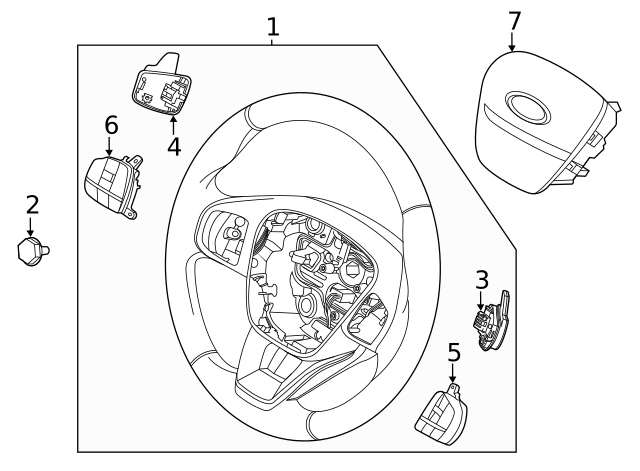 1
7
4
6
2
3
5