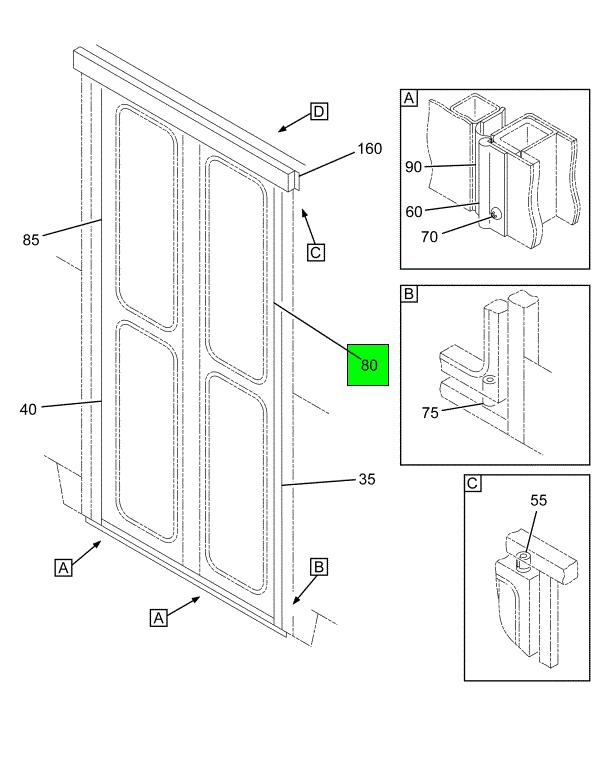 D
160
85
C
80
40
35
A
B
A
A
90
60
70
B
75
C
55