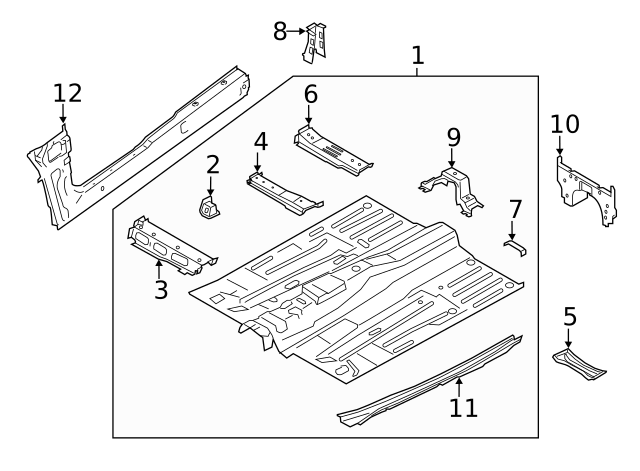 8
1
12
6
10
4
9
2
7
3
5
11