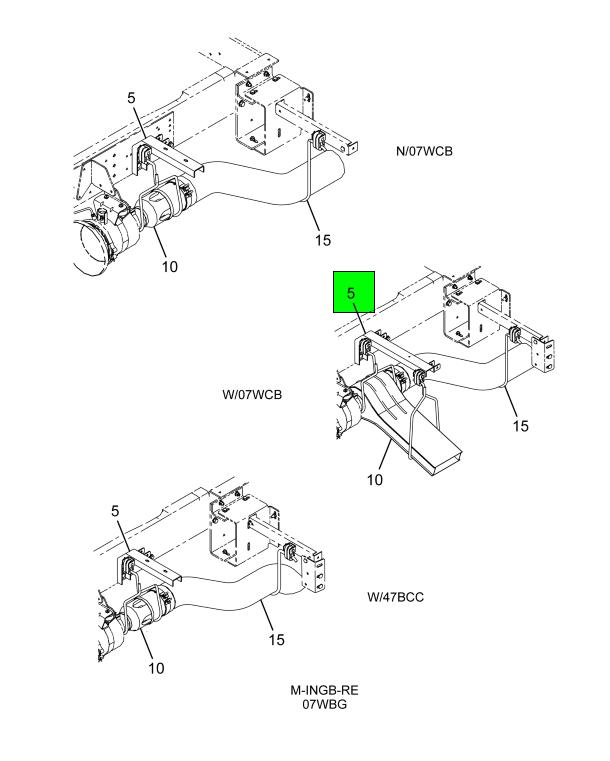 5

N/07WCB

15

10

5

W/07WCB

15

10

5

W/47BCC

15

10

M-INGB-RE
07WBG