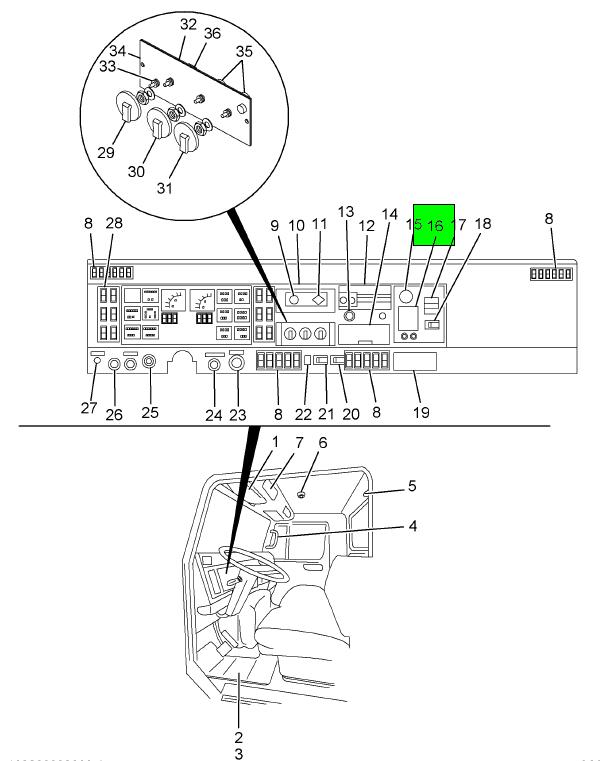 32
36
34
35
33
29
30
31
8
28
9
10
11
13
12
14
15
16
17
18
8
27
26
25
24
23
8
22
21
20
8
19
1
7
6
5
4
2
3