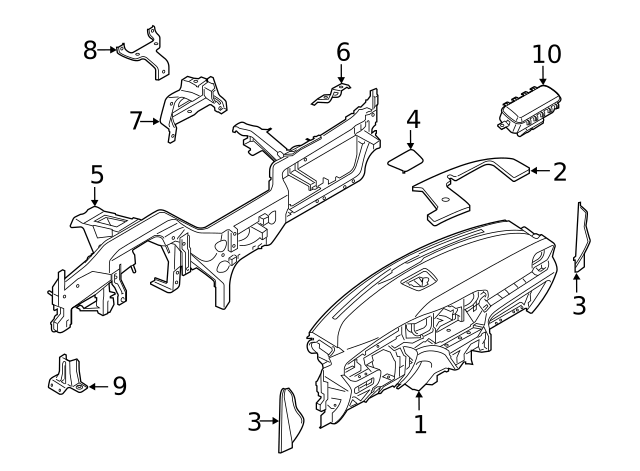 8
6
10
7
4
2
5
3
9
3
1