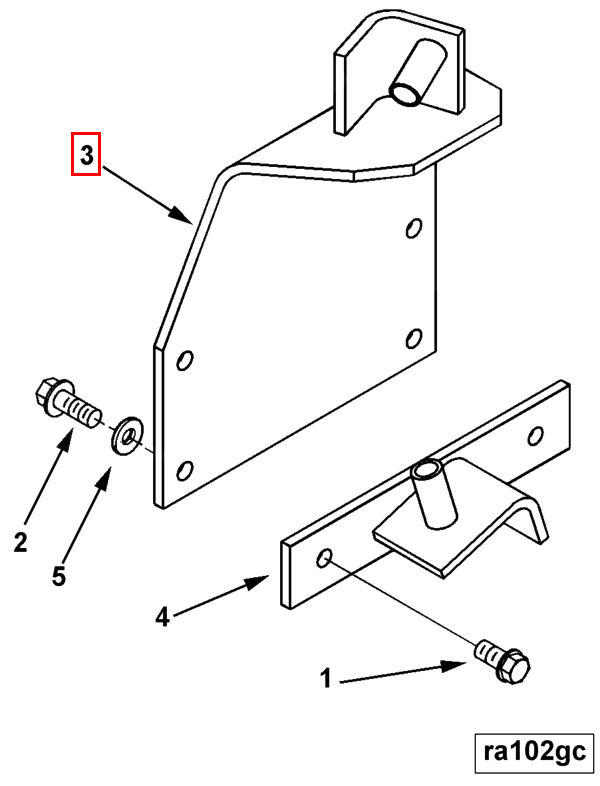 3

2

5

4

1

ra102gc