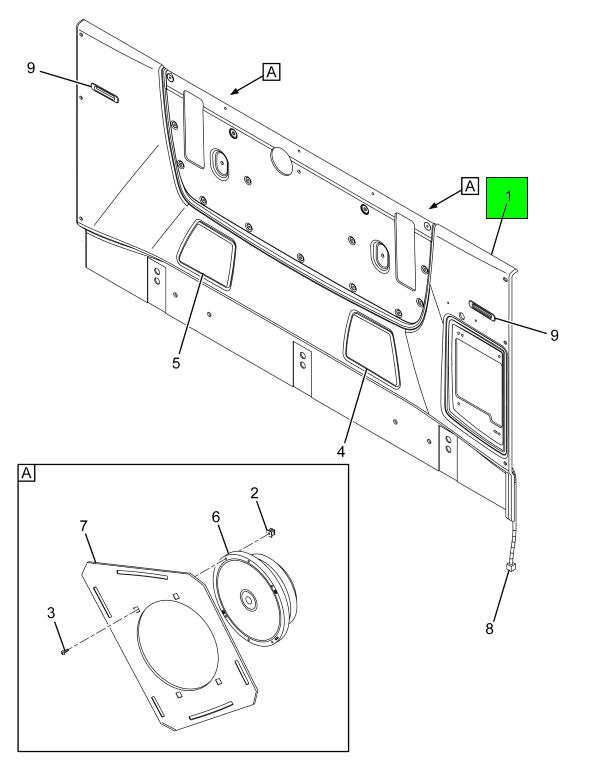 9
A
A
1
9
5
4
A
2
6
7
3
8