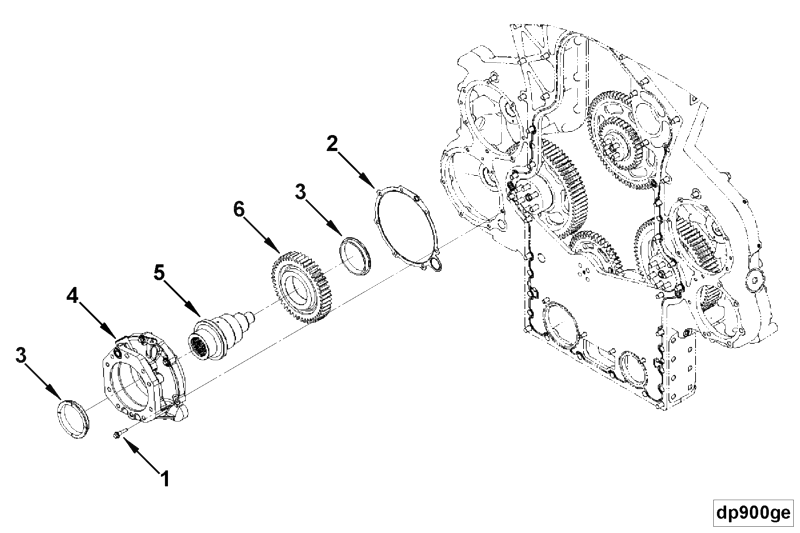 2
3
6
5
4
3
1
dp900ge