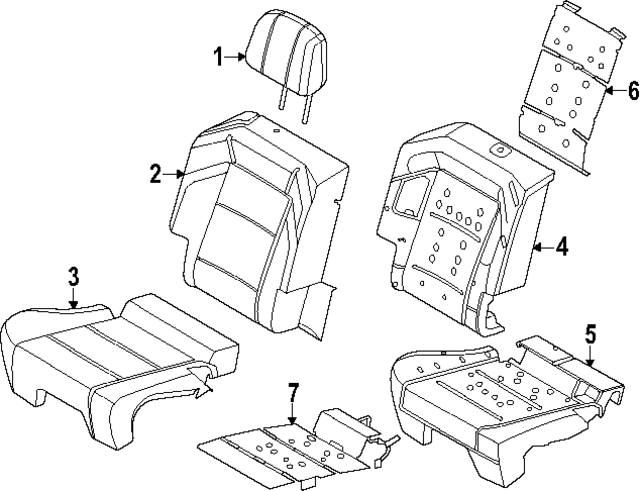 1
6
2
4
3
5
7