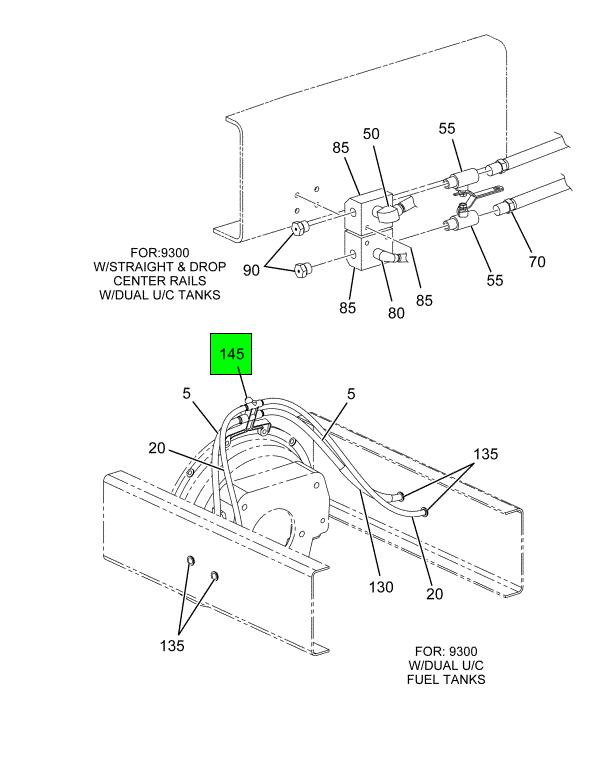 85
50
55
FOR:9300
W/STRAIGHT & DROP
CENTER RAILS
W/DUAL U/C TANKS
90
85
80
85
55
70
145
5
5
20
135
130
20
135
FOR: 9300
W/DUAL U/C
FUEL TANKS