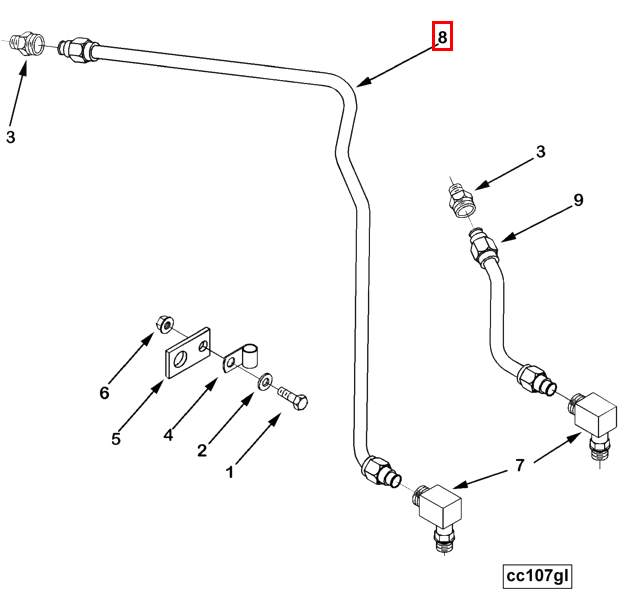 8
3
3
9
6
5
4
2
1
7
cc107gl