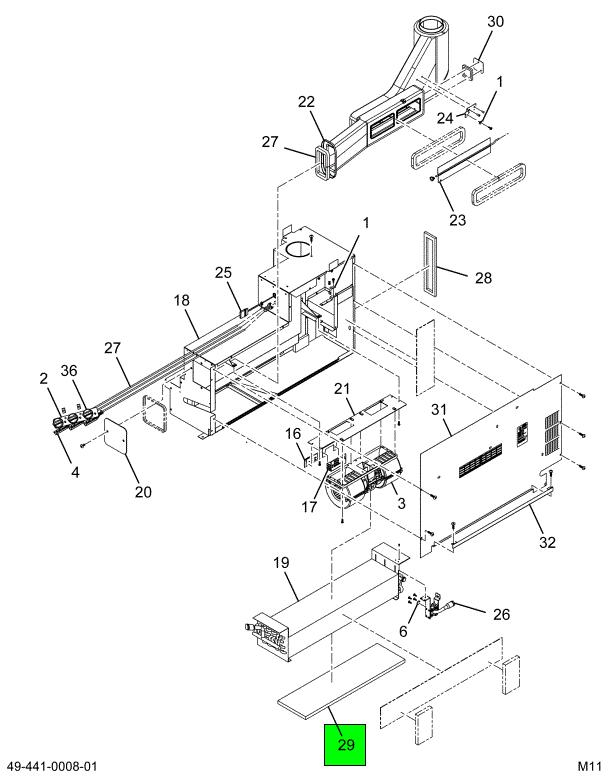 30
1
22
24
27
23
1
28
25
18
27
2
36
21
31
16
4
20
17
3
32
19
26
6
29
49-441-0008-01
M11