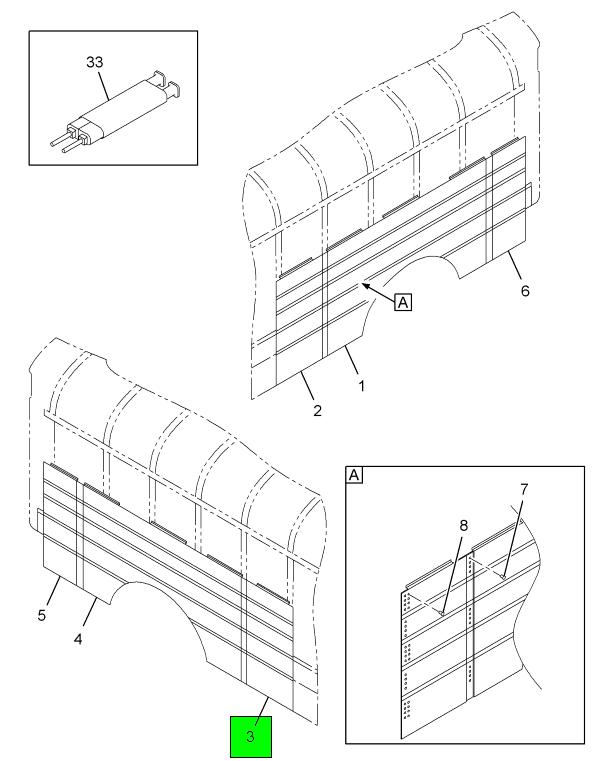 33

A

6

1

2

A

7

8

5

4

3