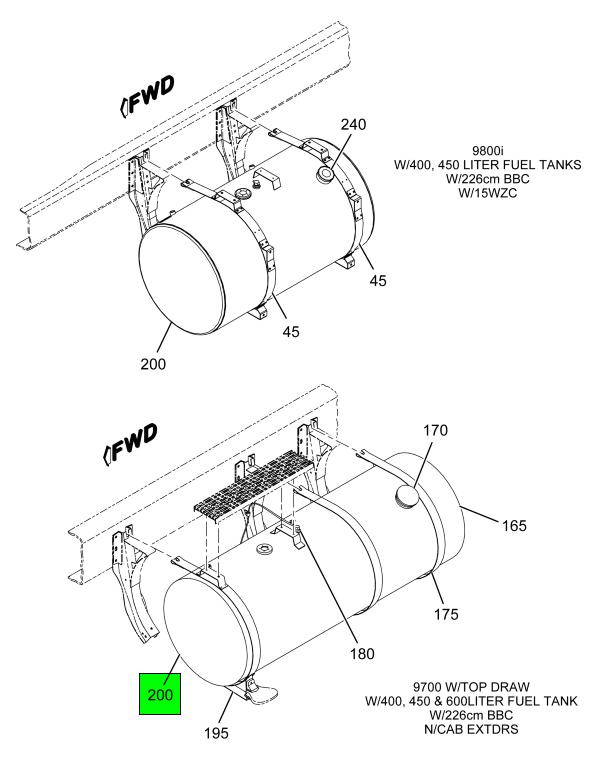 FWD

240

9800i
W/400, 450 LITER FUEL TANKS
W/226cm BBC
W/15WZC

45

45

200

FWD

170

165

175

180

200

195

9700 W/TOP DRAW
W/400, 450 & 600LITER FUEL TANK
W/226cm BBC
N/CAB EXTDRS