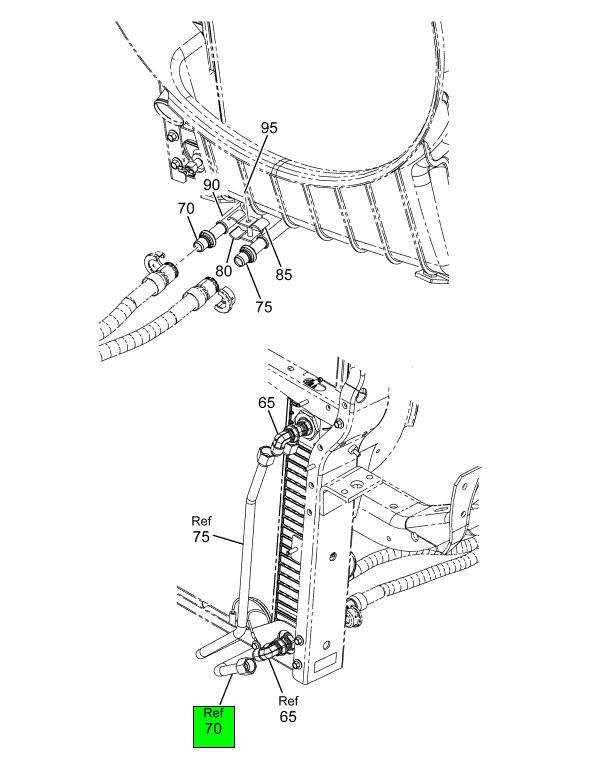 95
90
70
80
85
75
65
Ref
75
Ref
65
Ref
70