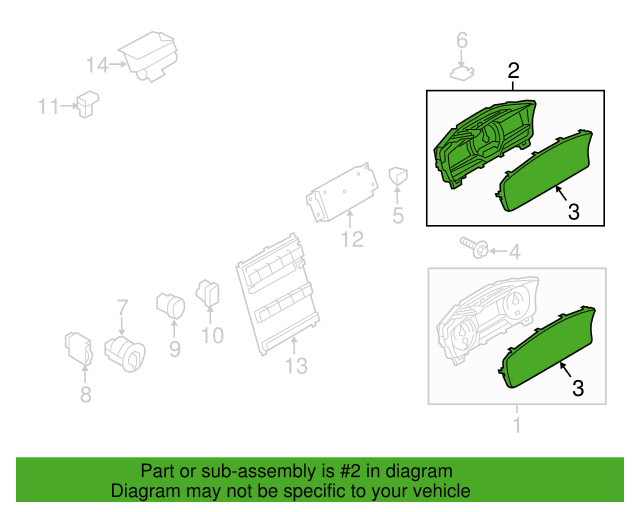 14
11
6
2
3
5
12
4
7
9
10
13
8
3
1

Part or sub-assembly is #2 in diagram
Diagram may not be specific to your vehicle