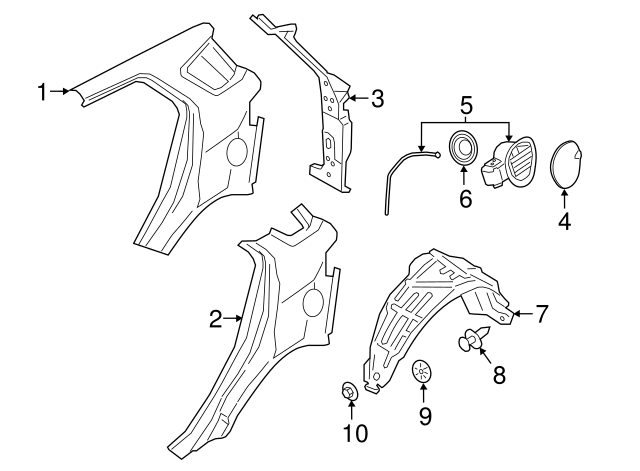 1
3
5
6
4
2
7
8
9
10