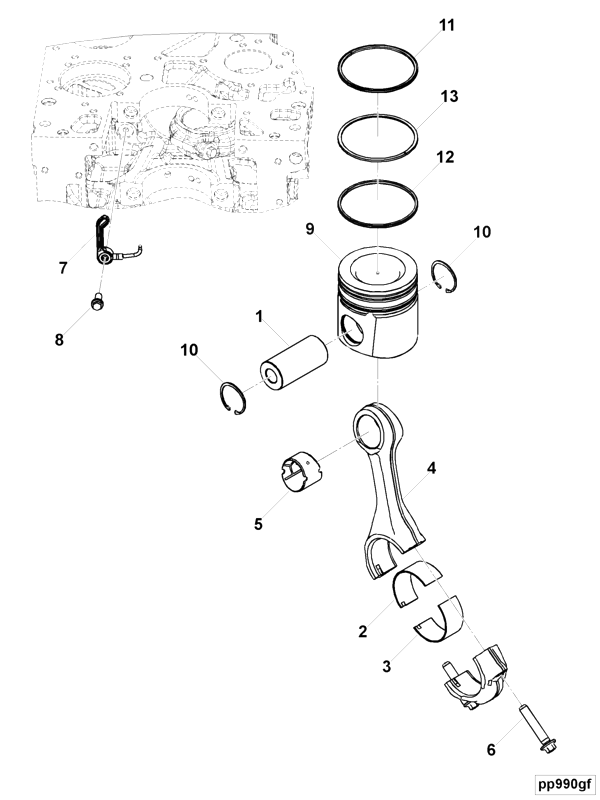 11
13
12
9
10
7
8
1
10
4
5
2
3
6
pp990gf