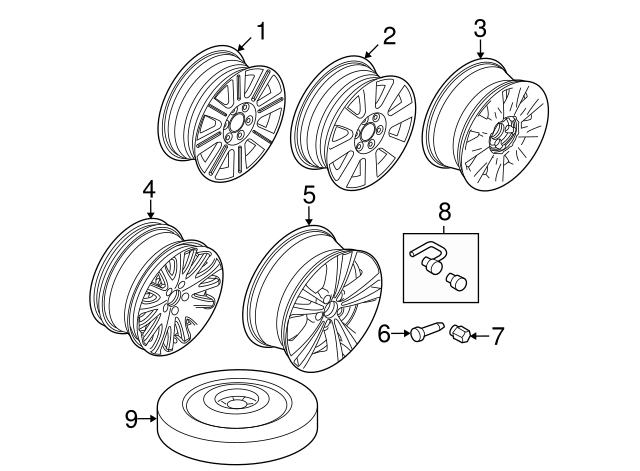 1
2
3
4
5
8
6
7
9