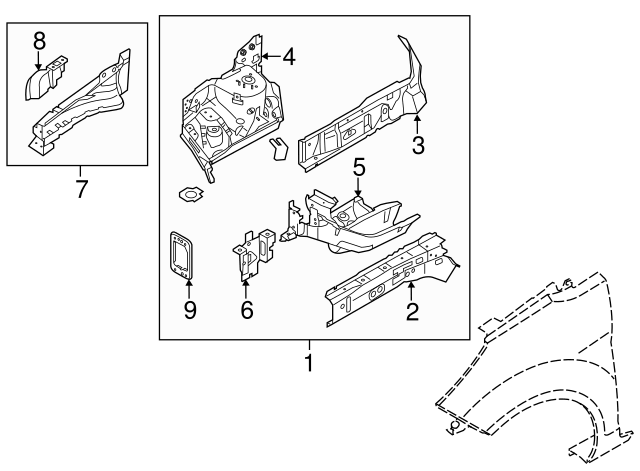 8
7
4
3
5
9
6
2
1