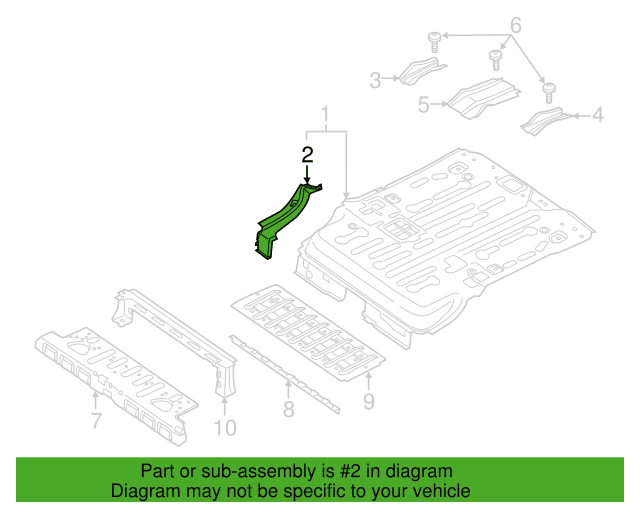 6
3
5
4
1
2
7
10
8
9

Part or sub-assembly is #2 in diagram
Diagram may not be specific to your vehicle