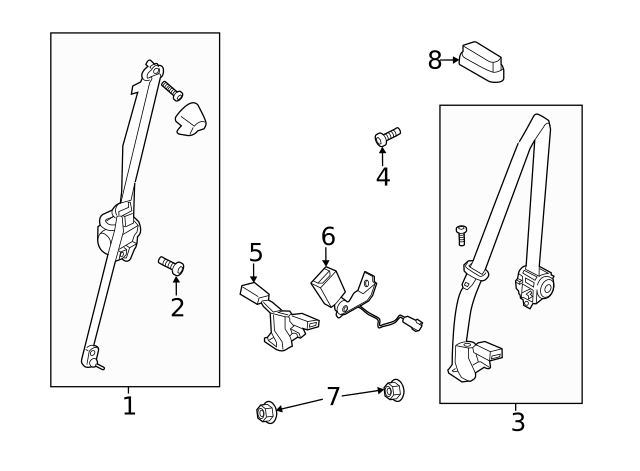 8
4
6
5
2
7
1
3