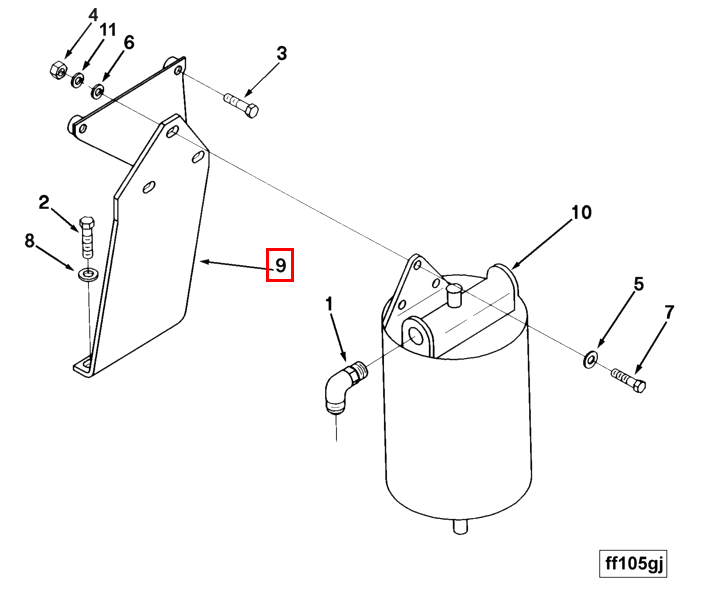 4
11
6
3
2
8
9
10
1
5
7
ff105gj