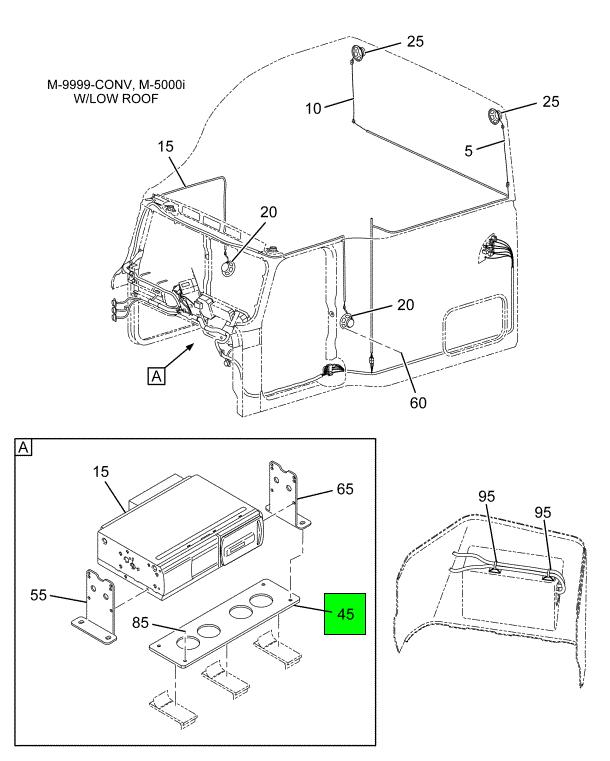 M-9999-CONV, M-5000i
W/LOW ROOF

25
10
25
5
15
20
20
A
60

A
15
65
55
85
45
95
95