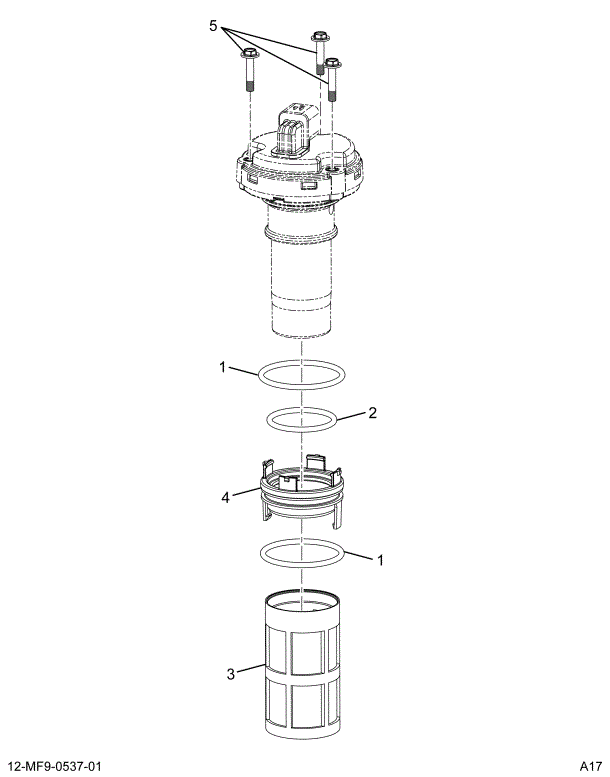 5

1

2

4

1

3

12-MF9-0537-01

A17