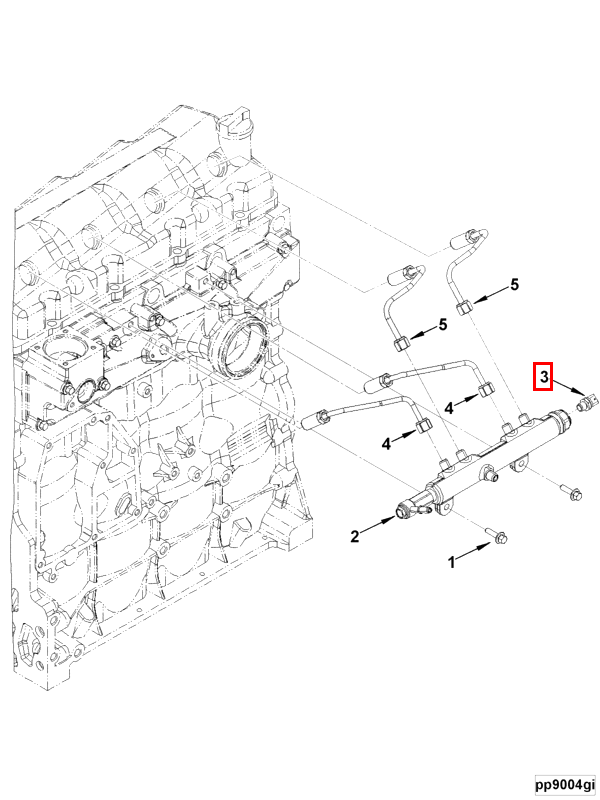 5
5
3
4
4
2
1
pp9004gi