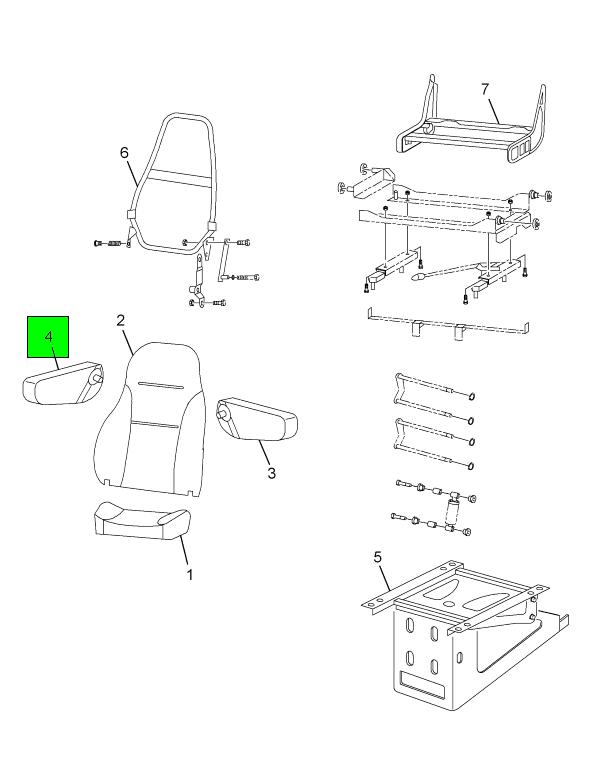 7
6
4
2
3
1
5