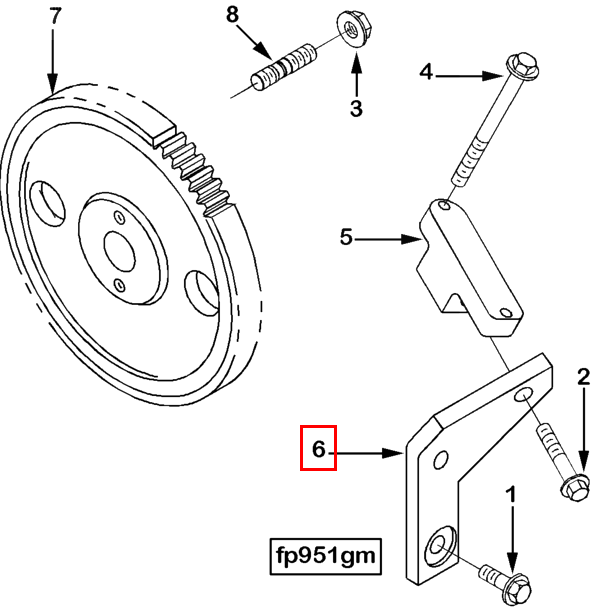 7
8
3
4
5
2
6
1
fp951gm