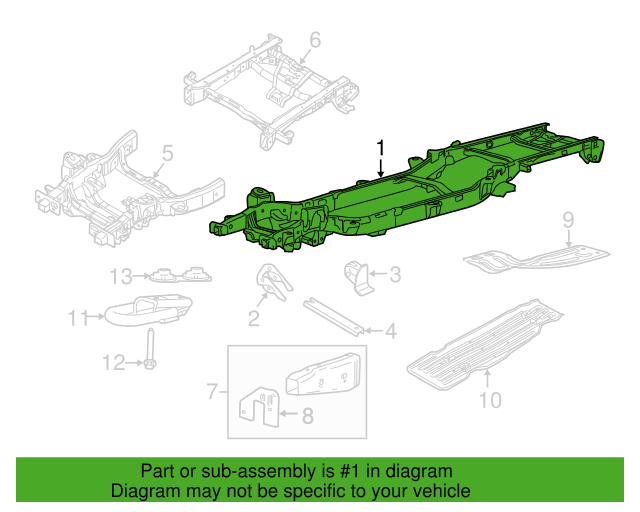 6
5
1
9
13
3
2
11
4
12
7
8
10

Part or sub-assembly is #1 in diagram
Diagram may not be specific to your vehicle