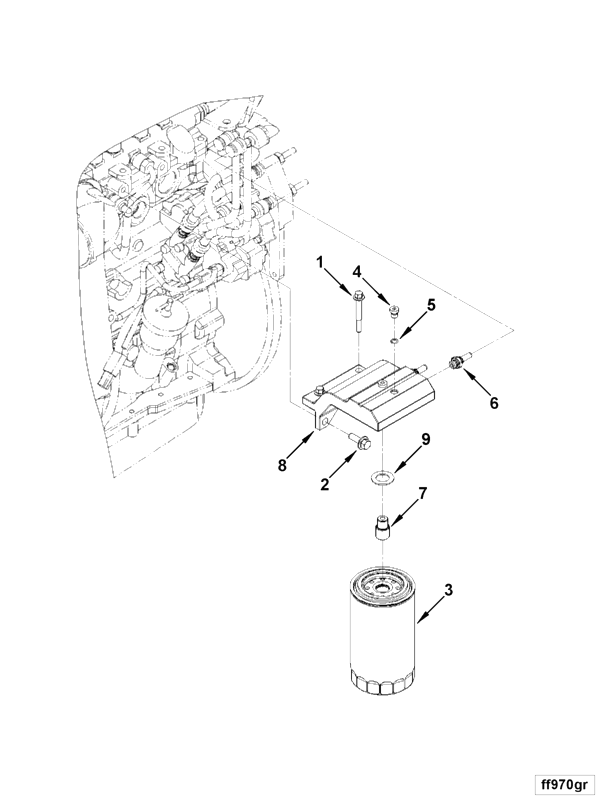 1
4
5
6
8
2
9
7
3
ff970gr